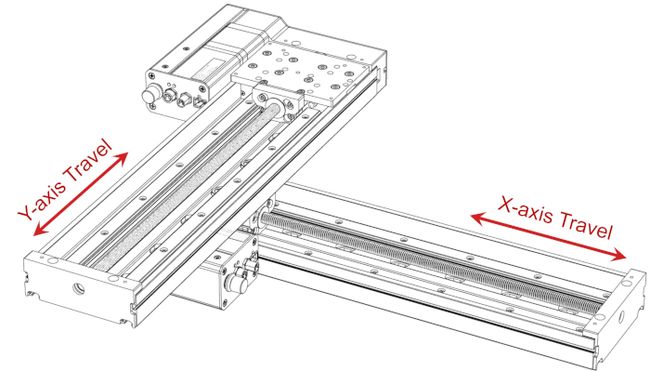 Y-axis Travel

X-axis Travel