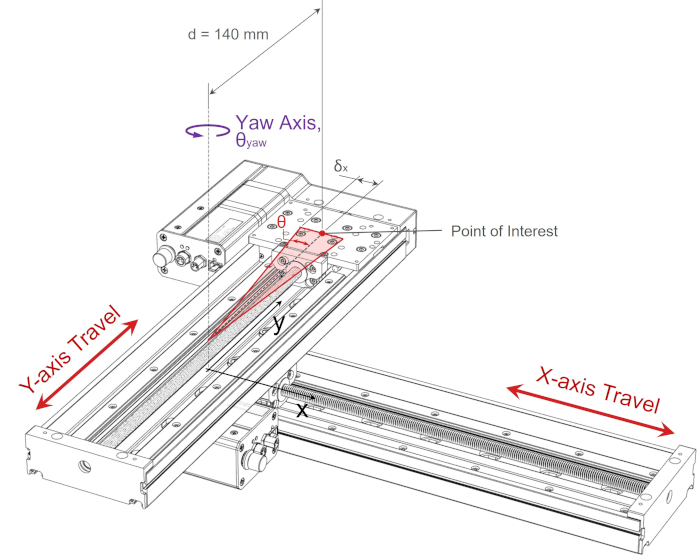 d = 140 mm

Yaw Axis, $\theta_{yaw}$

$\delta_x$

$\theta$

Point of Interest

y

Y-axis Travel

x

X-axis Travel