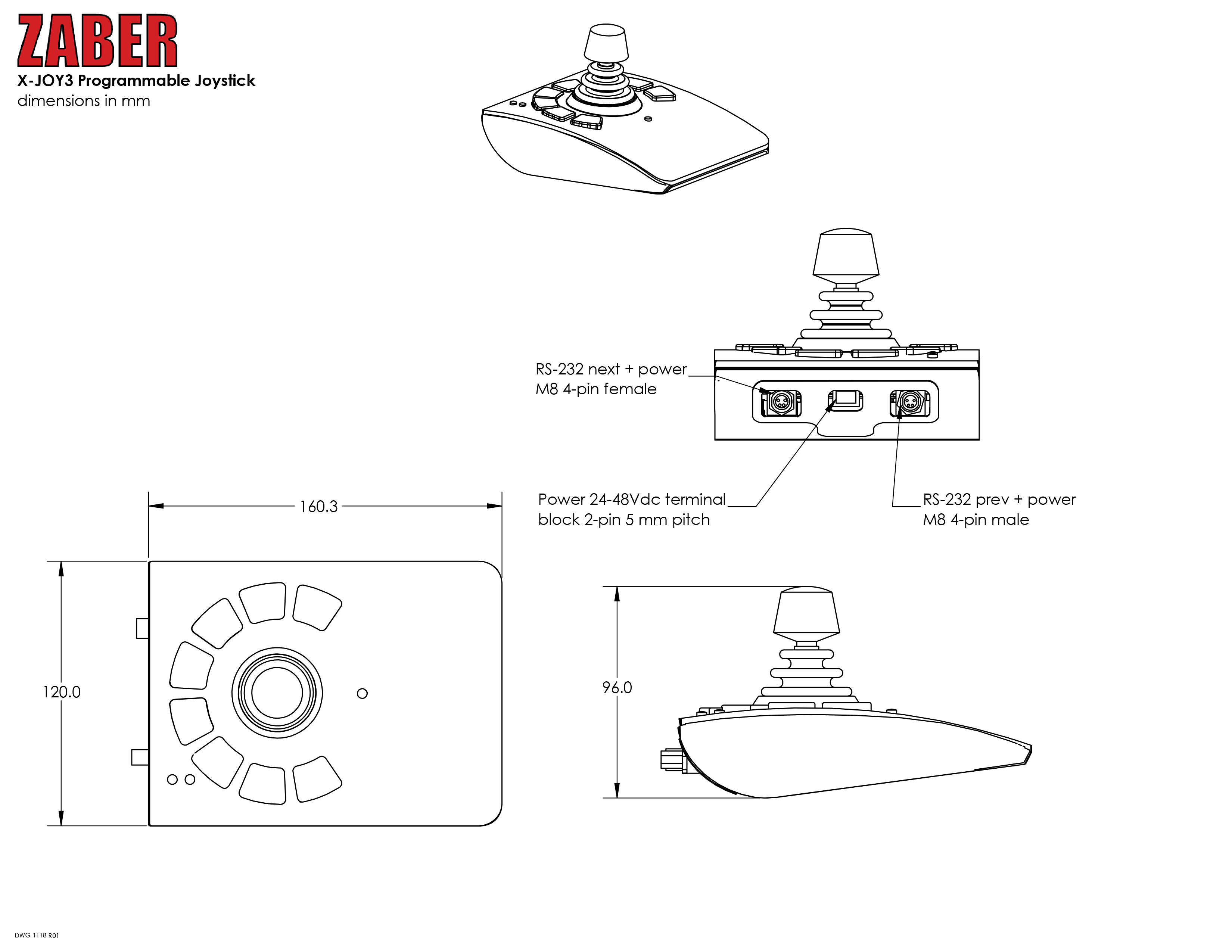 ZABER
X-JOY3 Programmable Joystick
dimensions in mm

RS-232 next + power
M8 4-pin female

Power 24-48Vdc terminal
block 2-pin 5 mm pitch

RS-232 prev + power
M8 4-pin male

160.3

120.0

96.0

DWG 1118 R01